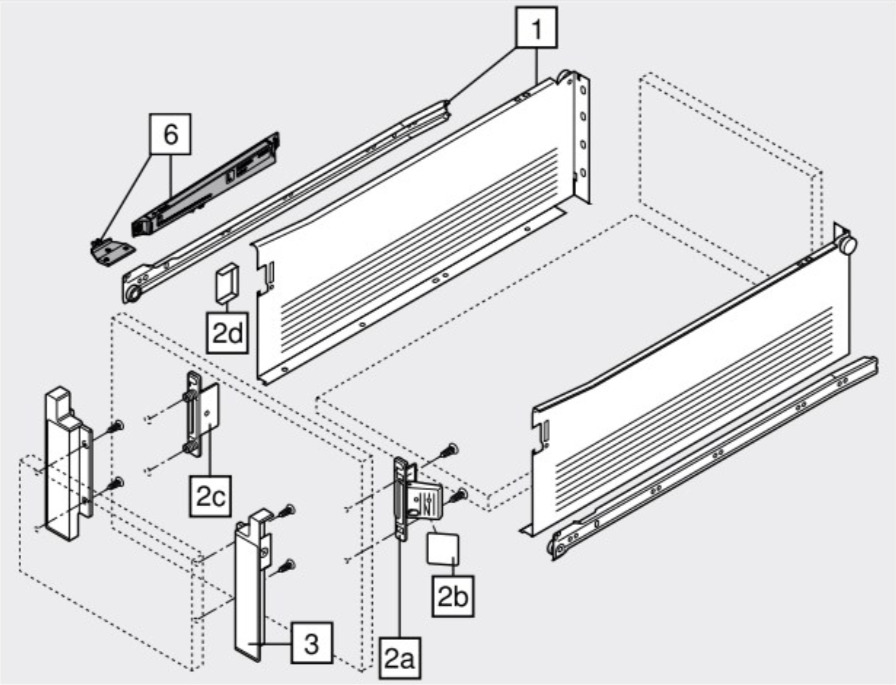 1
6
2d
2c
2b
3
2a