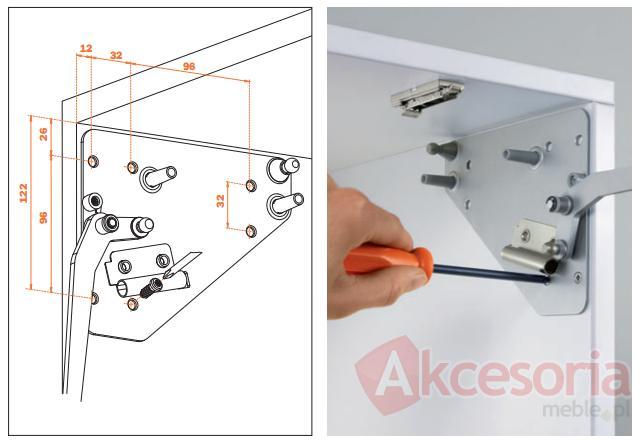 12
32
96
26
122
96
32
Akcesoria
meble.pl