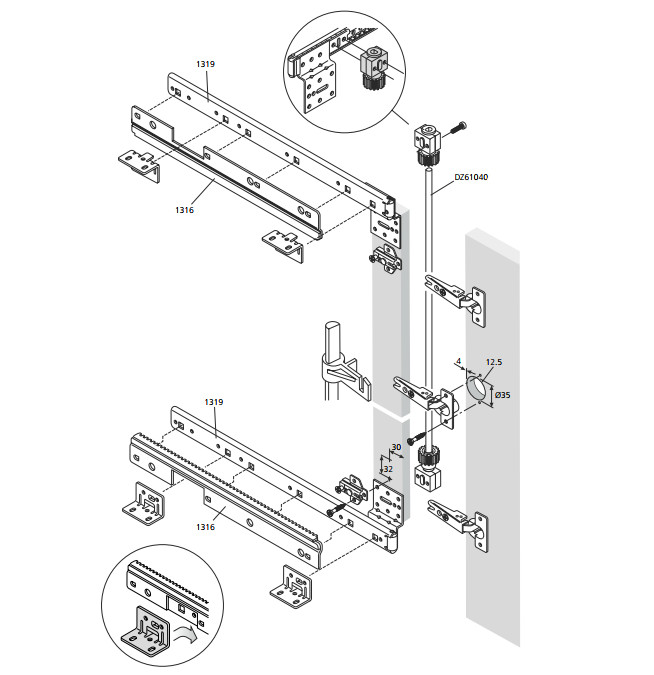 1319
1316
DZ61040
4
12.5
Ø35
1319
30
32
1316