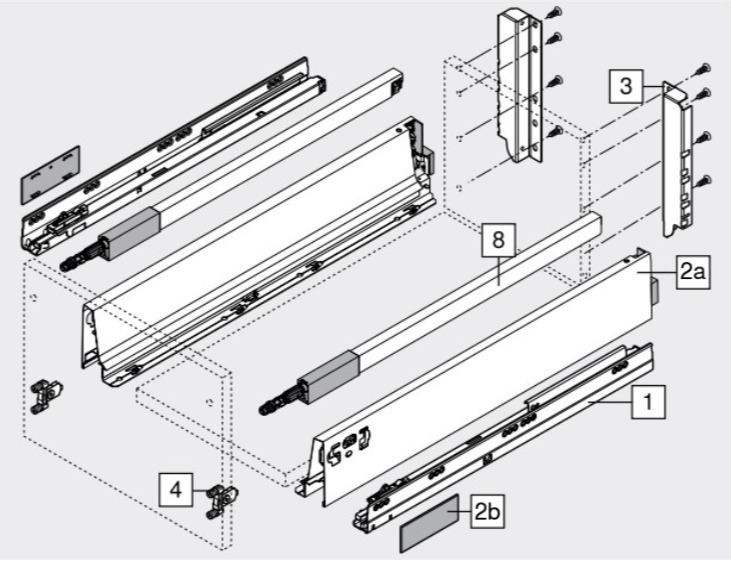 3
8
2a
1
4
2b