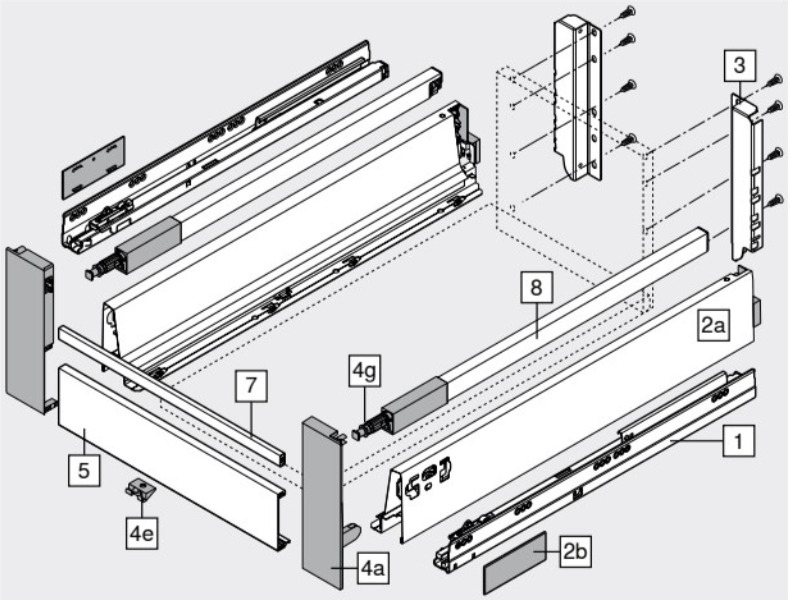 3
8
2a
4g
7
1
5
4e
4a
2b