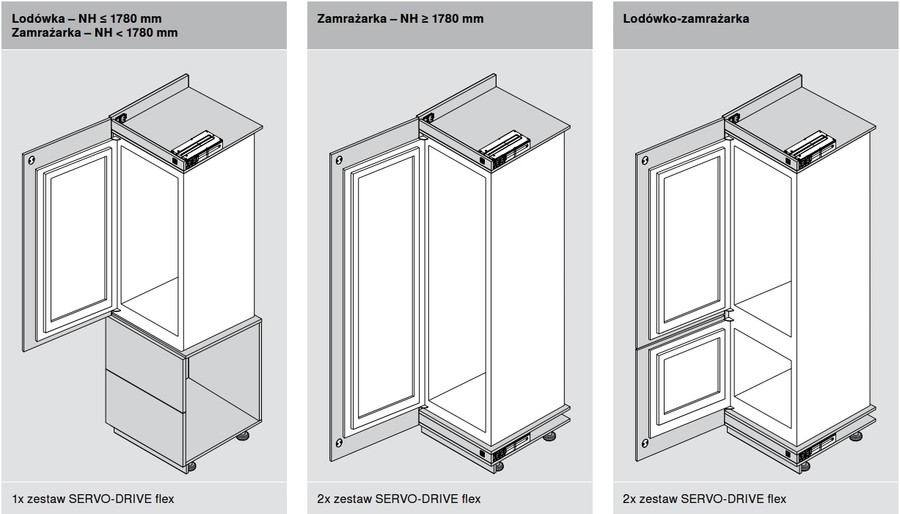 Lodówka – NH ≤ 1780 mm
Zamrażarka – NH < 1780 mm

1x zestaw SERVO-DRIVE flex

Zamrażarka – NH ≥ 1780 mm

2x zestaw SERVO-DRIVE flex

Lodówko-zamrażarka

2x zestaw SERVO-DRIVE flex