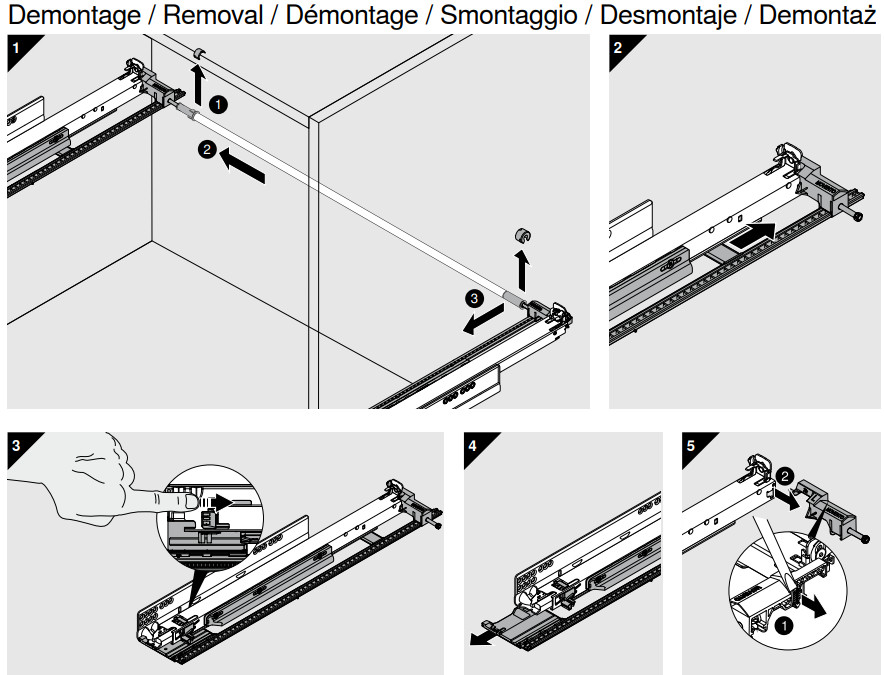 Demontage / Removal / Démontage / Smontaggio / Desmontaje / Demontaż

1
1
2
3

2

3

4

5
2
1