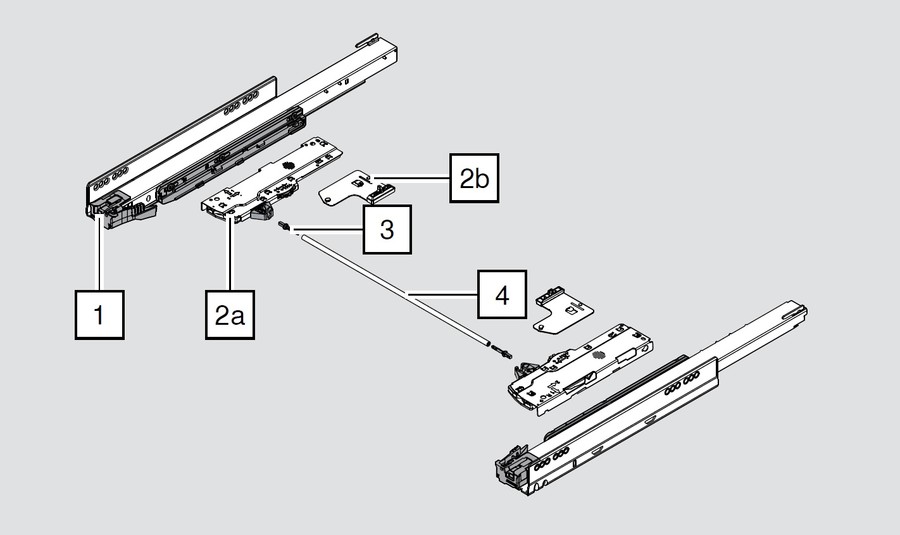 2b
3
4
1
2a