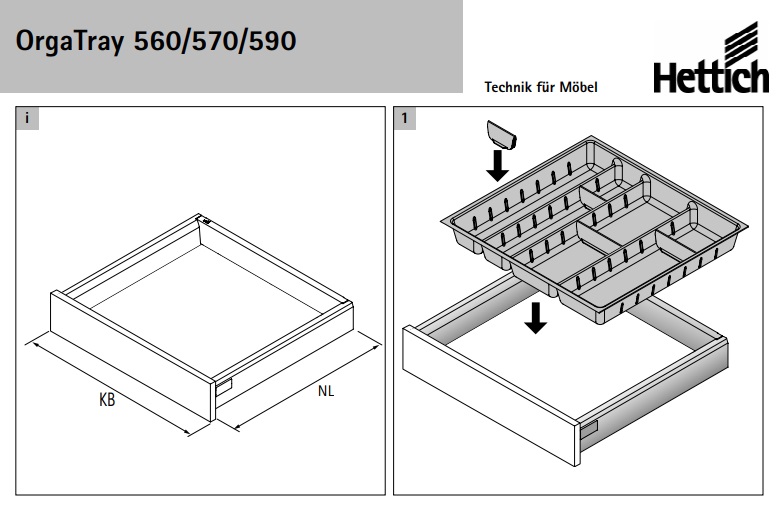 OrgaTray 560/570/590

Technik für Möbel

Hettich

i

KB

NL

1