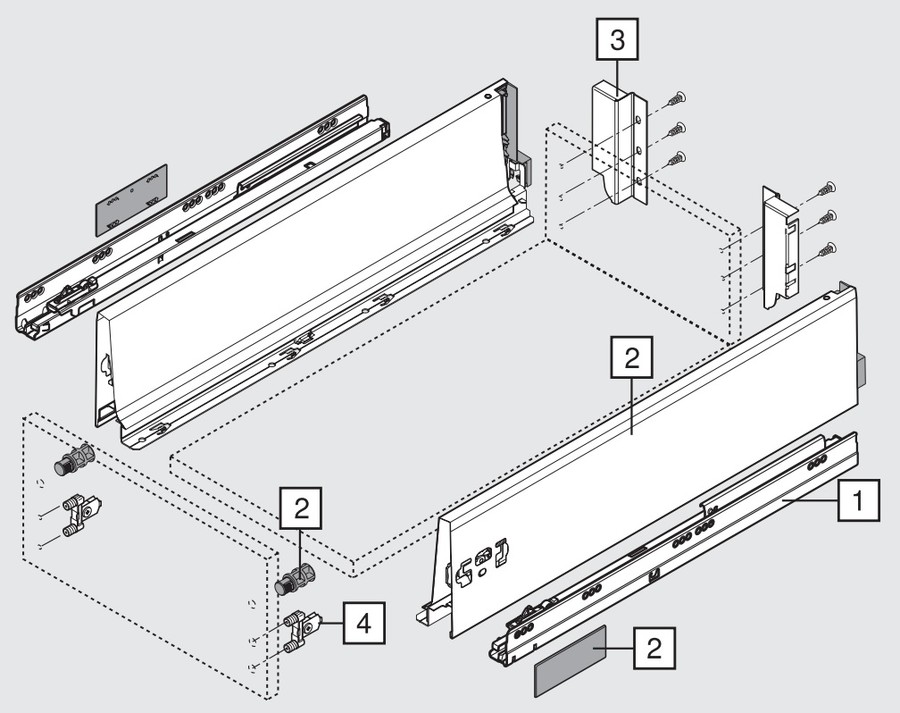 3

2

2

1

4

2