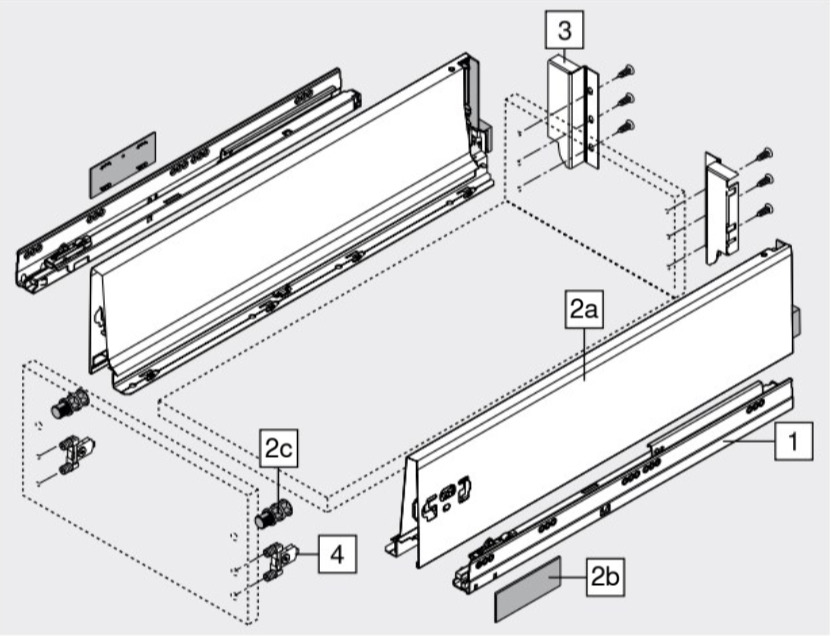 3
2a
1
2c
4
2b