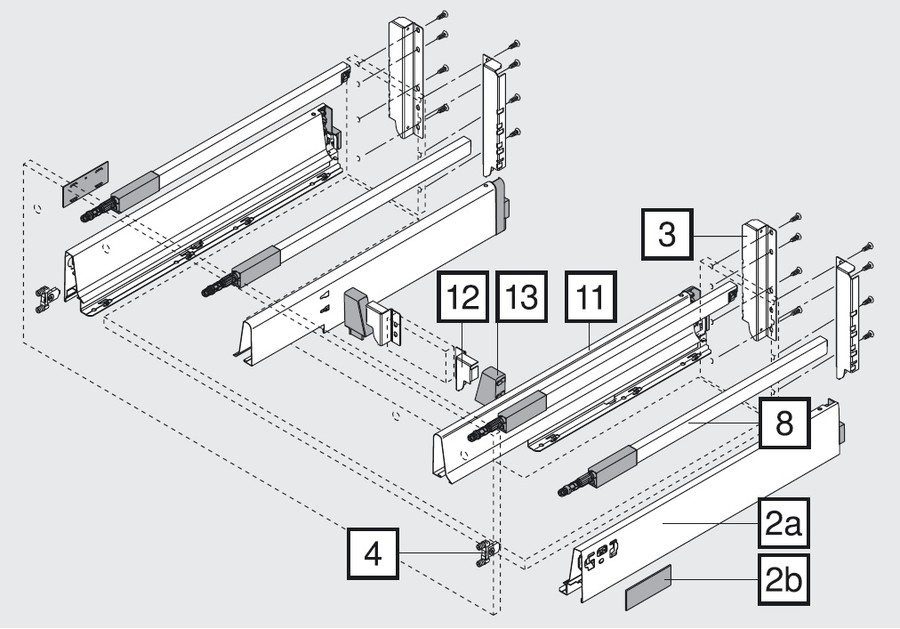 3
12
13
11
8
2a
4
2b