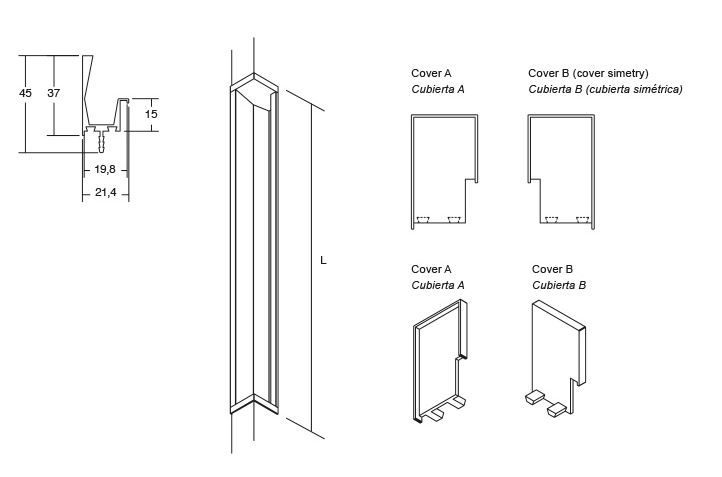 45
37
15
19,8
21,4

L

Cover A
Cubierta A

Cover B (cover simetry)
Cubierta B (cubierta simétrica)

Cover A
Cubierta A

Cover B
Cubierta B