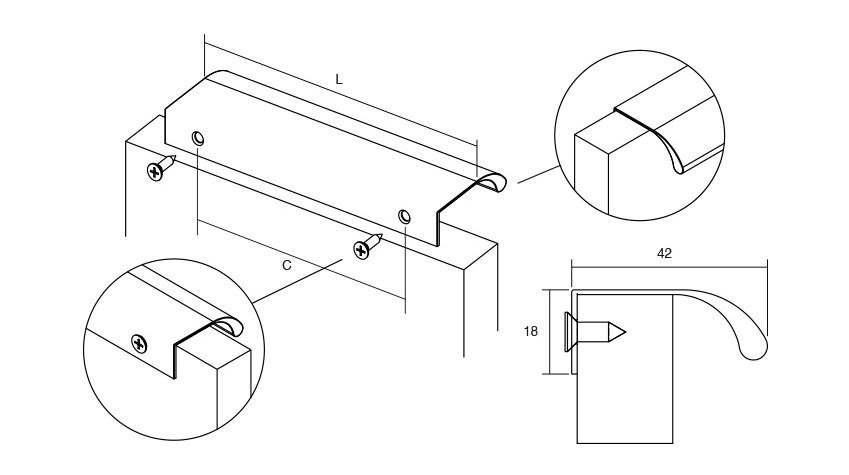 L

C

42

18