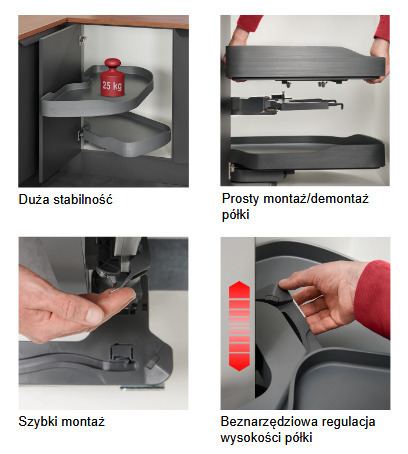 25 kg

Duża stabilność

Prosty montaż/demontaż półki

Szybki montaż

Beznarzędziowa regulacja wysokości półki