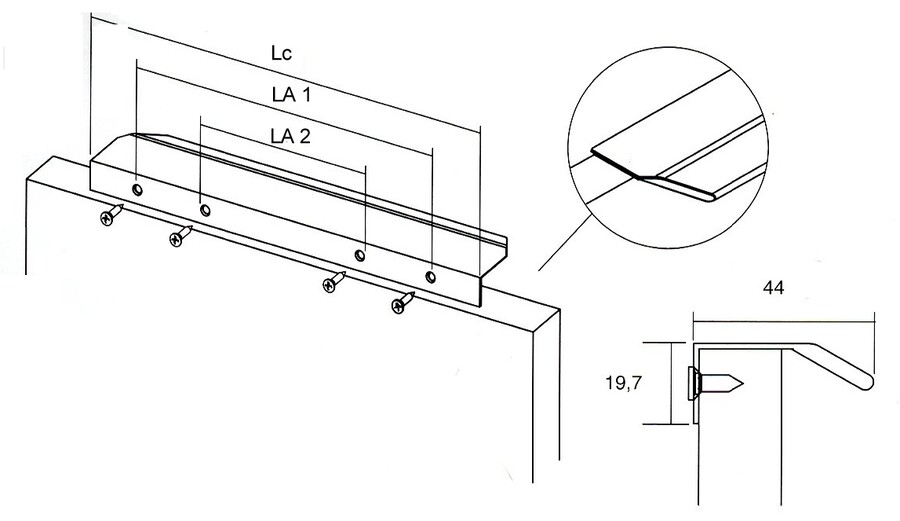 Lc
LA 1
LA 2
44
19,7